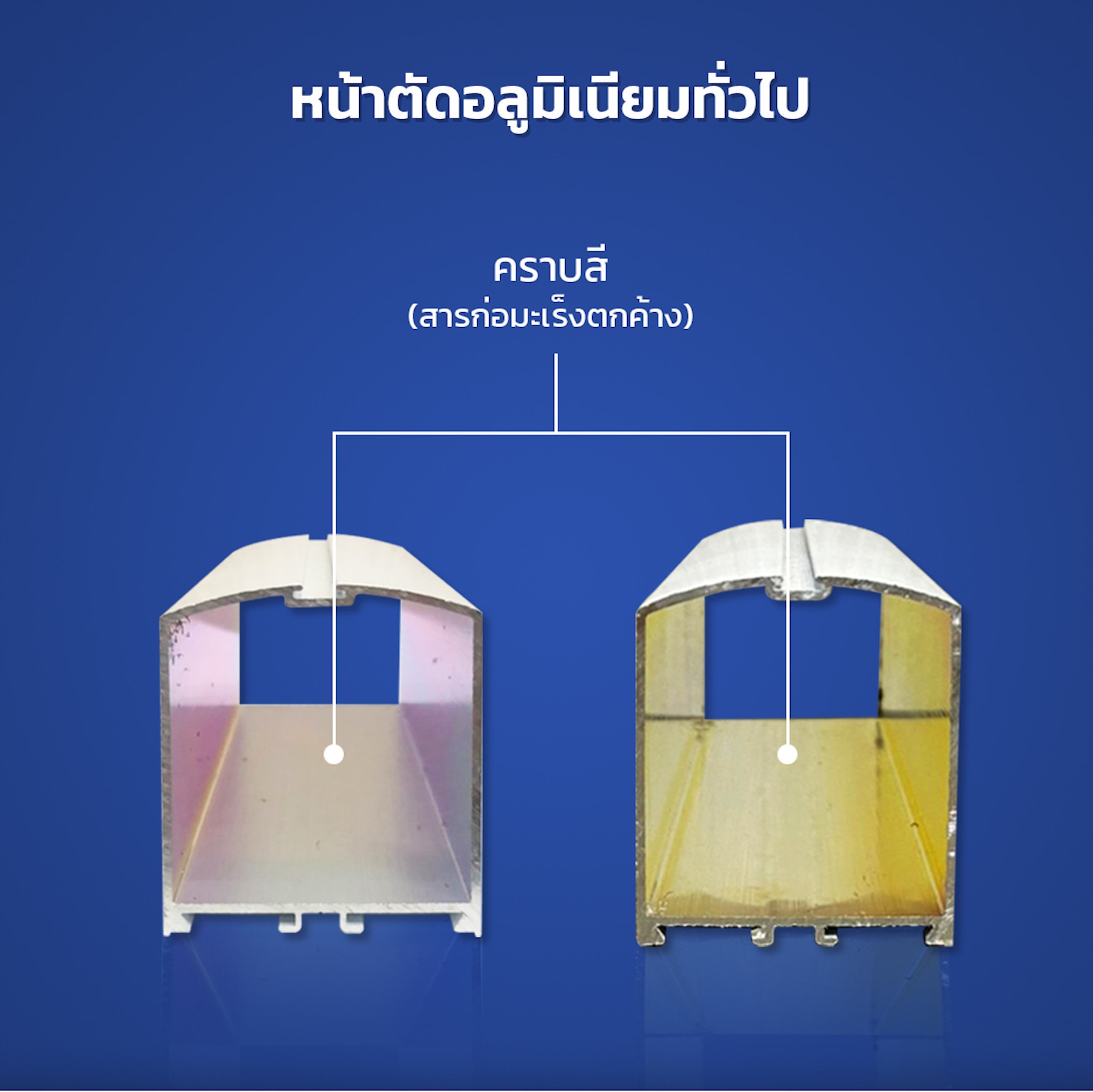 หน้าตัดอลูมิเนียมทั่วไป

คราบสี
(สารก่อมะเร็งตกค้าง)