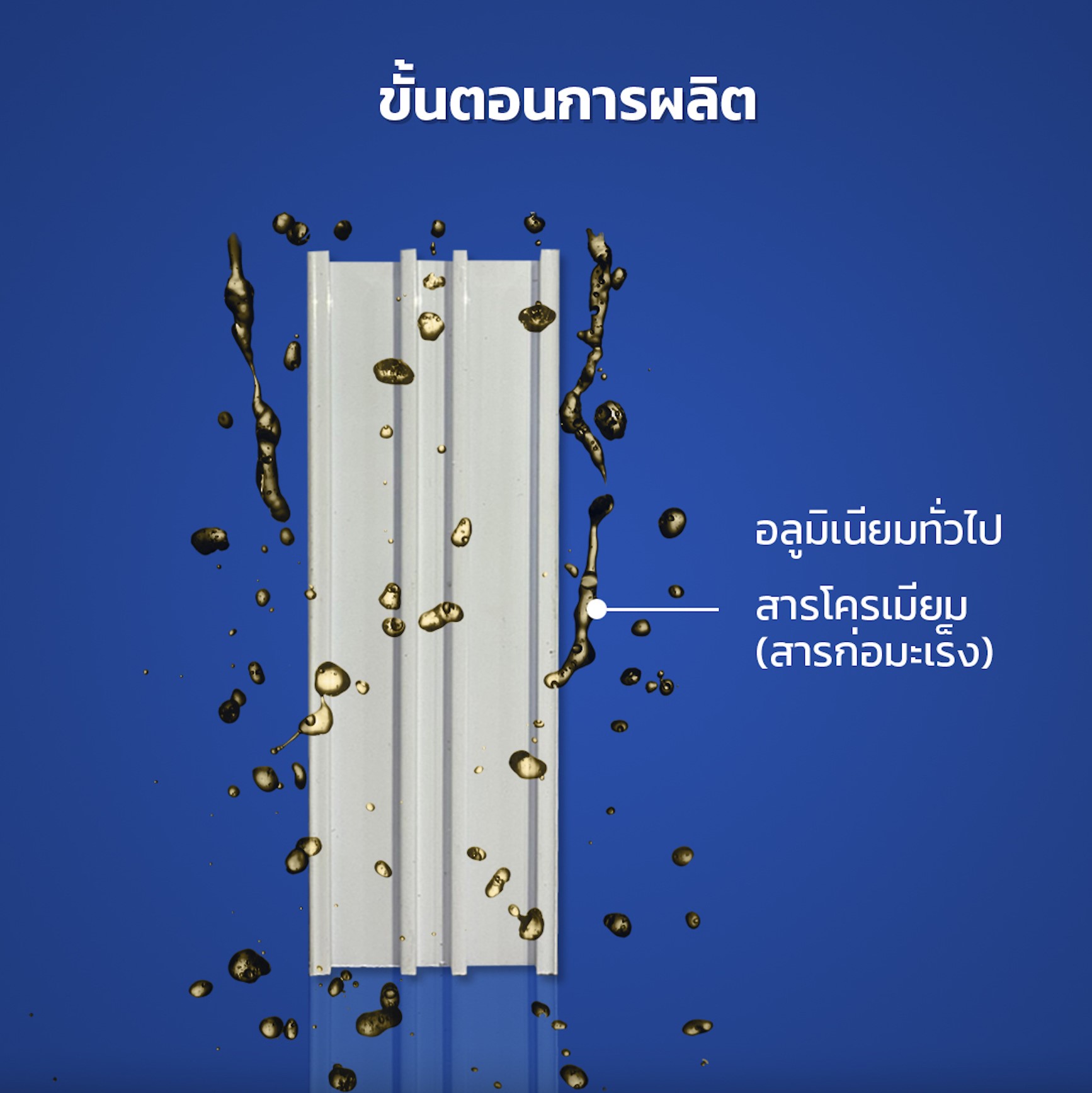 ขั้นตอนการผลิต

อลูมิเนียมทั่วไป

สารโครเมียม
(สารก่อมะเร็ง)