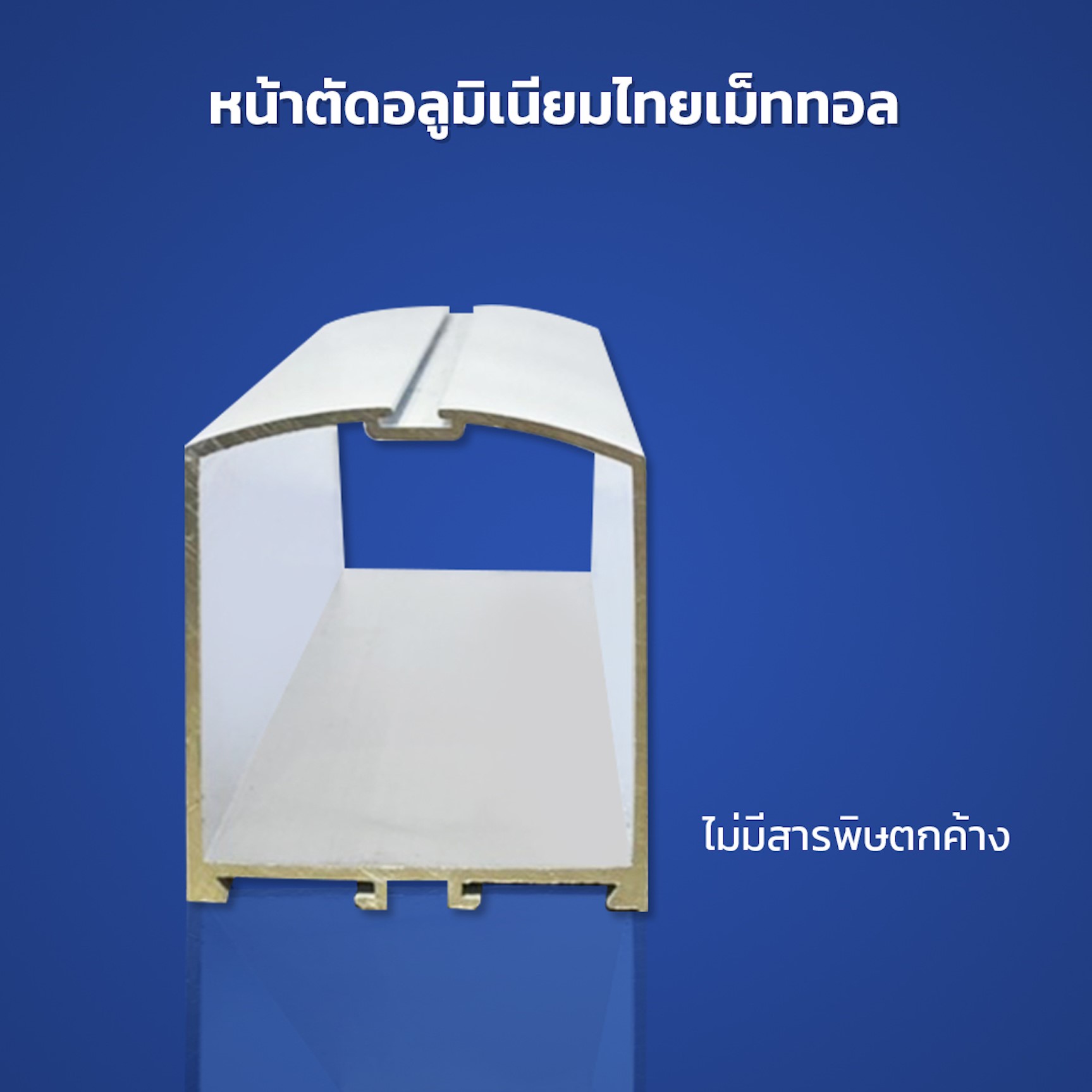 หน้าตัดอลูมิเนียมไทยเม็ททอล

ไม่มีสารพิษตกค้าง